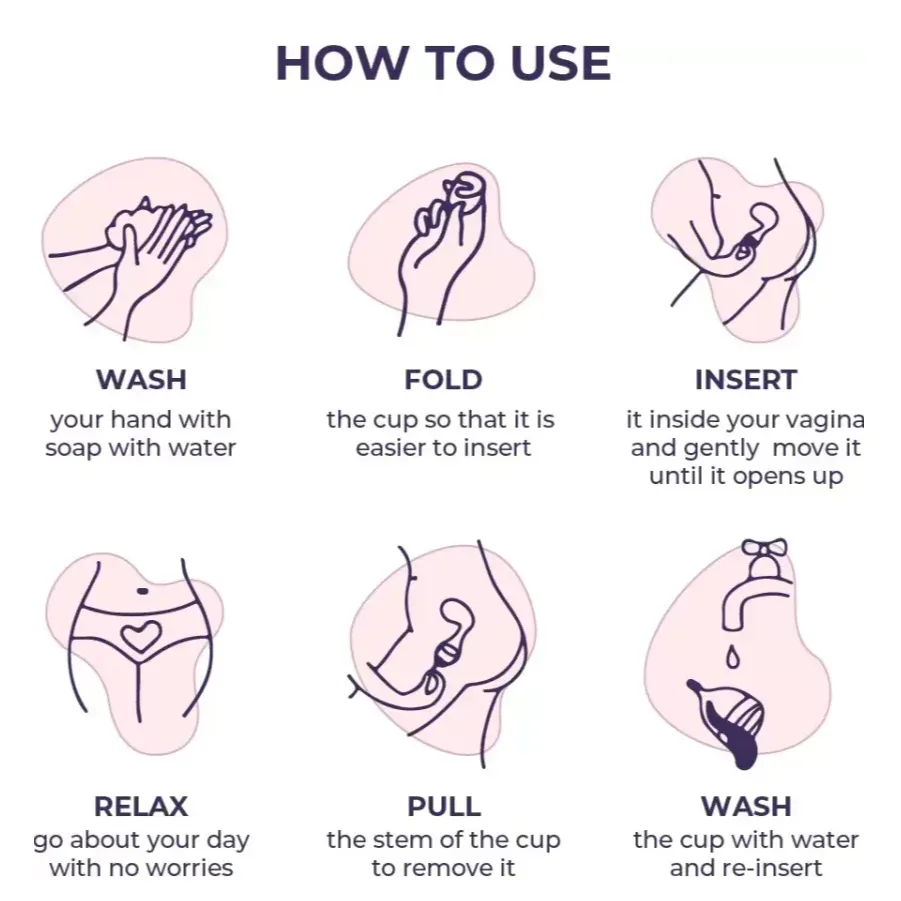 HOW TO USE

WASH
your hand with soap with water

FOLD
the cup so that it is easier to insert

INSERT
it inside your vagina and gently move it until it opens up

RELAX
go about your day with no worries

PULL
the stem of the cup to remove it

WASH
the cup with water and re-insert